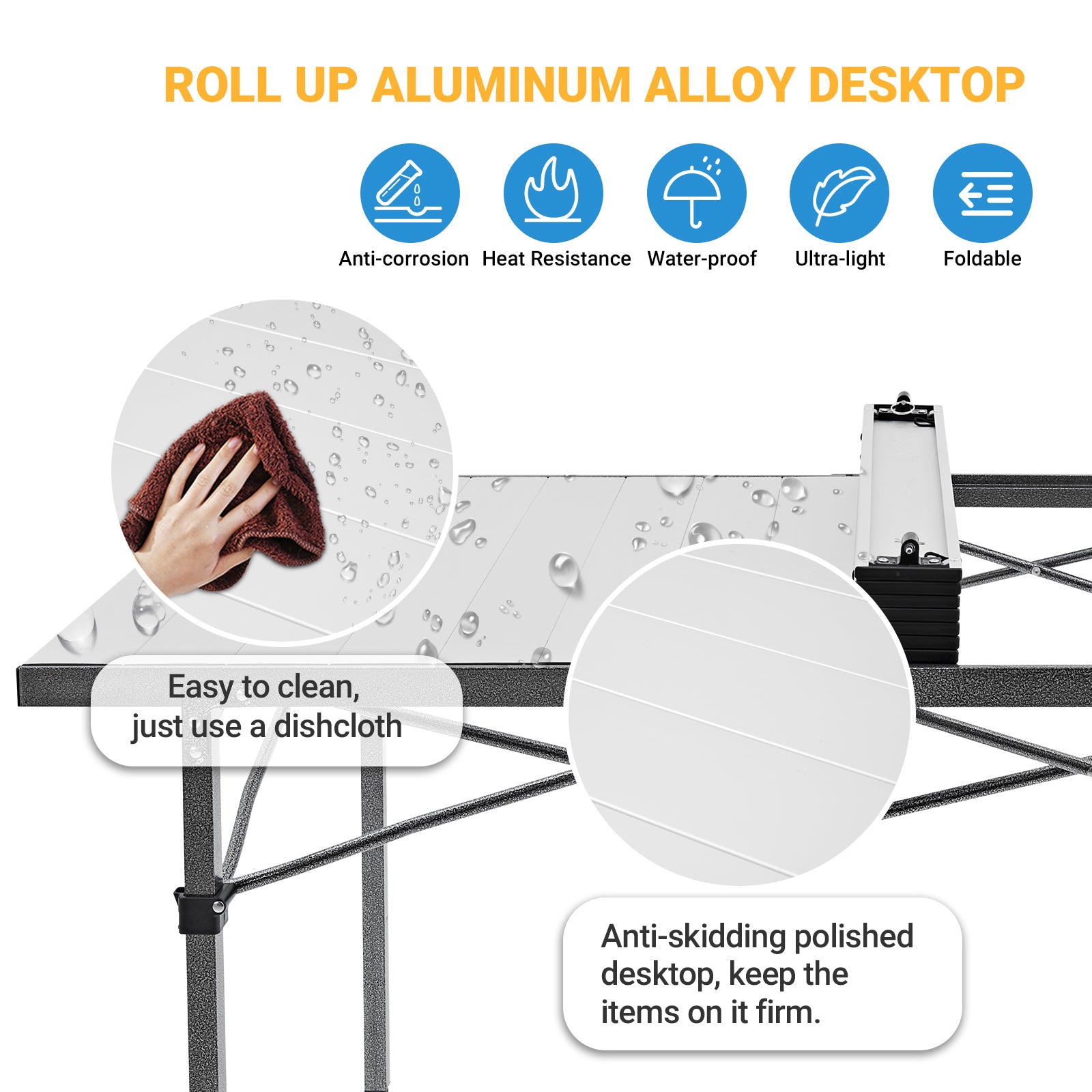 ROLL UP ALUMINUM ALLOY DESKTOP

Anti-corrosion Heat Resistance Water-proof Ultra-light Foldable

Easy to clean, just use a dishcloth

Anti-skidding polished desktop, keep the items on it firm.