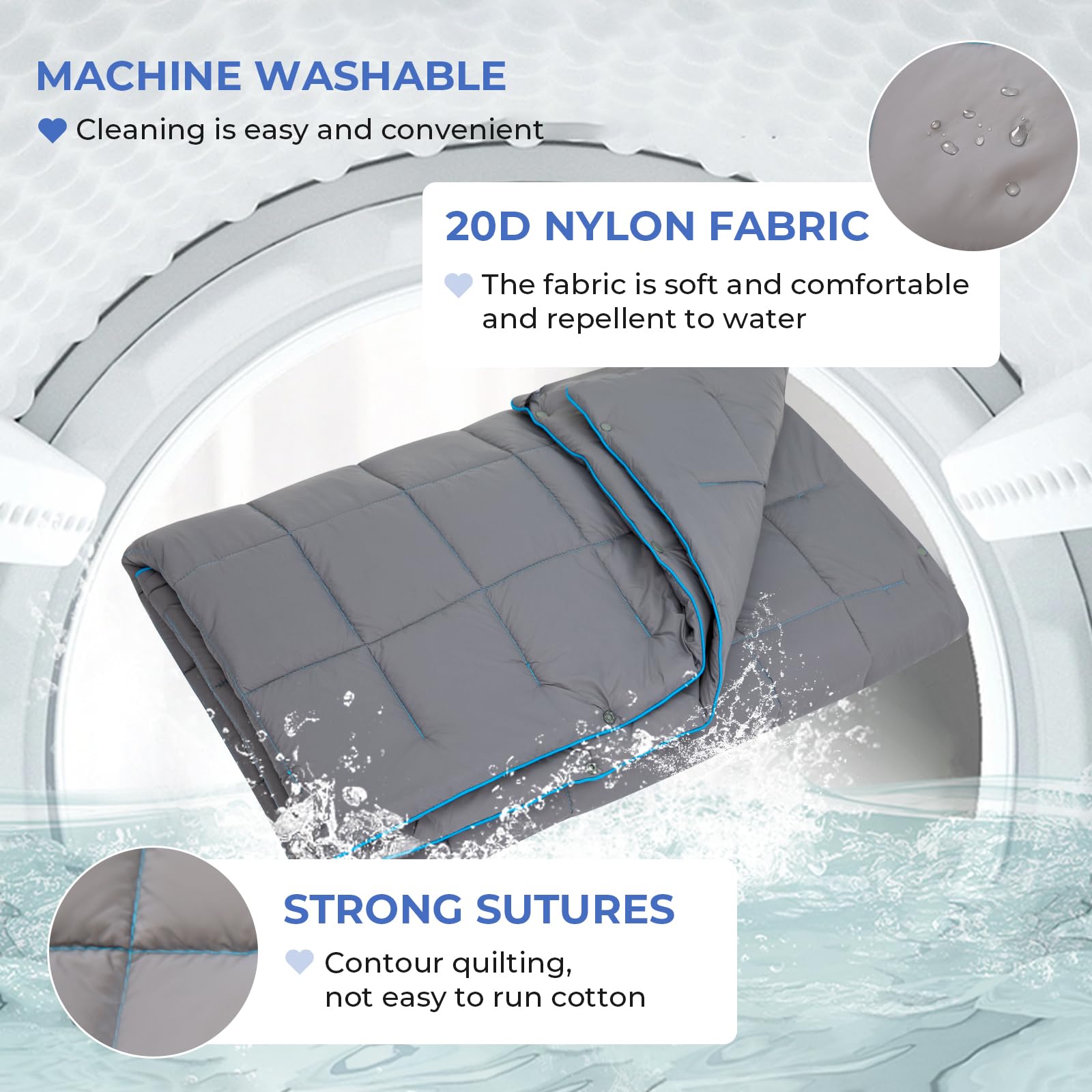 MACHINE WASHABLE

Cleaning is easy and convenient

20D NYLON FABRIC

The fabric is soft and comfortable and repellent to water

STRONG SUTURES

Contour quilting, not easy to run cotton